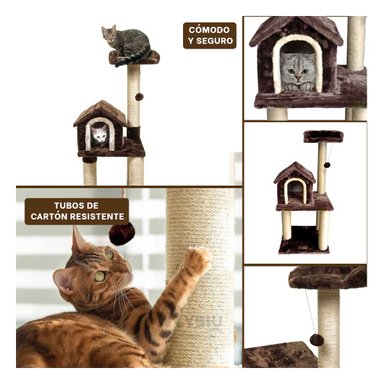 CÓMODO Y SEGURO

TUBOS DE CARTÓN RESISTENTE