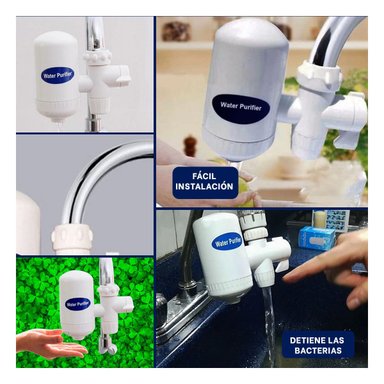 Water Purifier

Water Purifier

FÁCIL INSTALACIÓN

Water Purifier

Water Purifier

DETIENE LAS BACTERIAS