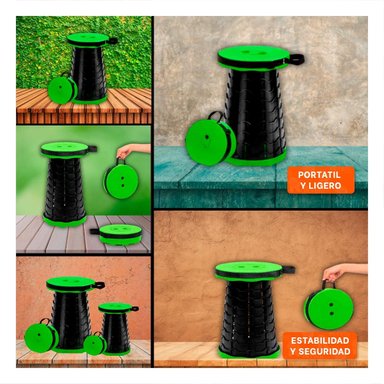 PORTATIL
Y LIGERO

ESTABILIDAD
Y SEGURIDAD