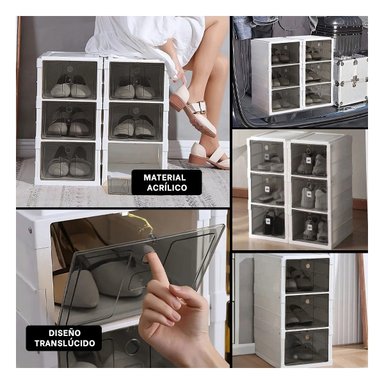 MATERIAL ACRÍLICO

DISEÑO TRANSLÚCIDO