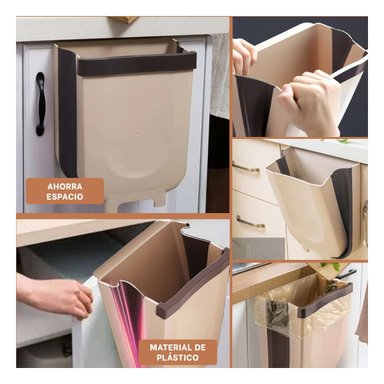 AHORRA ESPACIO

MATERIAL DE PLÁSTICO