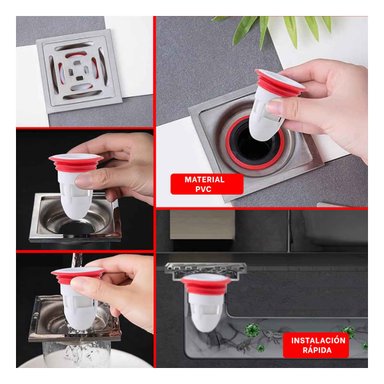 MATERIAL PVC

INSTALACIÓN RÁPIDA