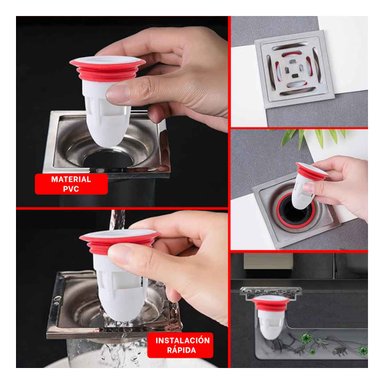 MATERIAL
PVC

INSTALACIÓN
RÁPIDA