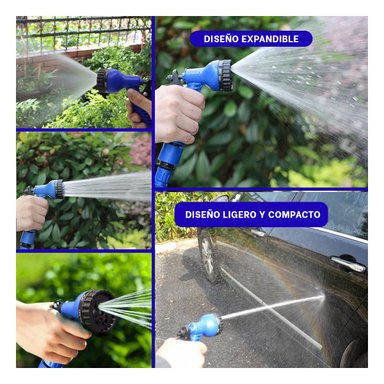 DISEÑO EXPANDIBLE

DISEÑO LIGERO Y COMPACTO