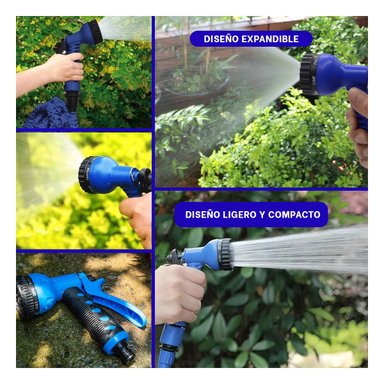 DISEÑO EXPANDIBLE

DISEÑO LIGERO Y COMPACTO