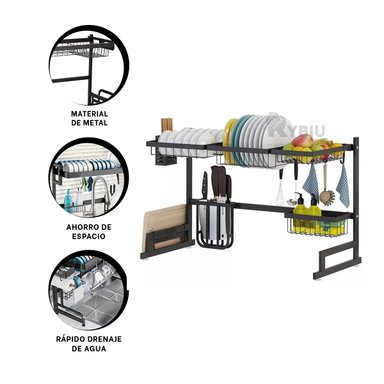 MATERIAL DE METAL

AHORRO DE ESPACIO

RÁPIDO DRENAJE DE AGUA

KYBIU