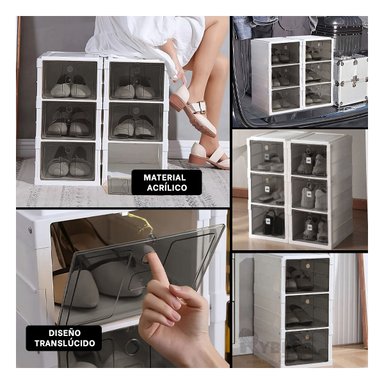 MATERIAL ACRÍLICO

DISEÑO TRANSLÚCIDO