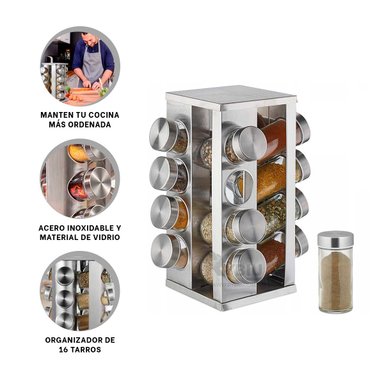 MANTEN TU COCINA MÁS ORDENADA

ACERO INOXIDABLE Y MATERIAL DE VIDRIO

ORGANIZADOR DE 16 TARROS