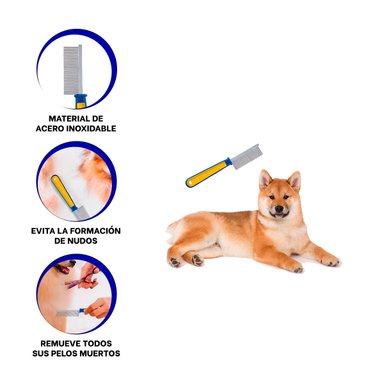 MATERIAL DE ACERO INOXIDABLE

EVITA LA FORMACIÓN DE NUDOS

REMUEVE TODOS SUS PELOS MUERTOS