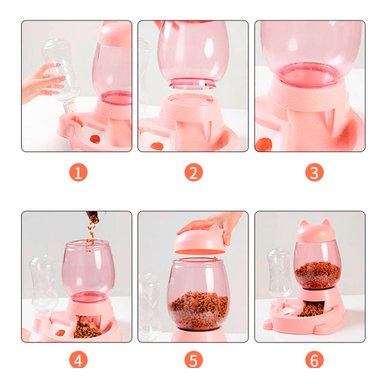 1

2

3

4

5

6