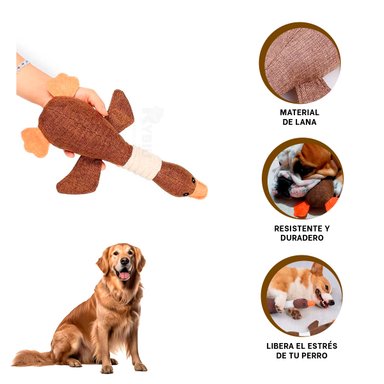 MATERIAL
DE LANA

RESISTENTE Y
DURADERO

LIBERA EL ESTRÉS
DE TU PERRO