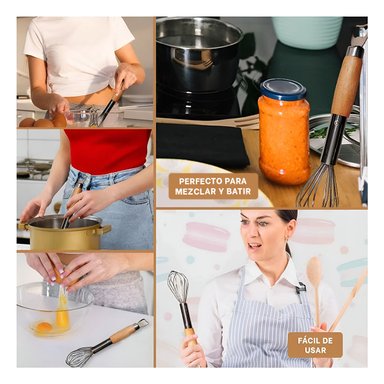 PERFECTO PARA
MEZCLAR Y BATIR

FÁCIL DE
USAR