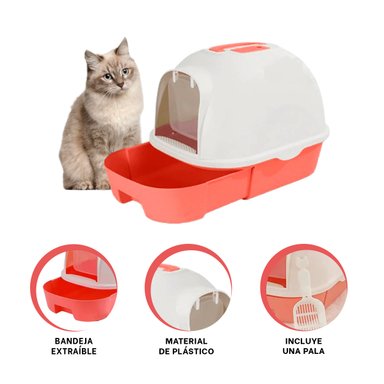 BANDEJA EXTRAÍBLE

MATERIAL DE PLÁSTICO

INCLUYE UNA PALA