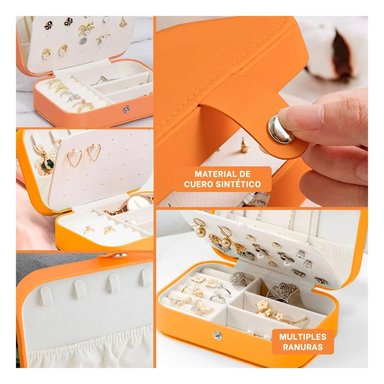 MATERIAL DE CUERO SINTÉTICO

MULTIPLES RANURAS