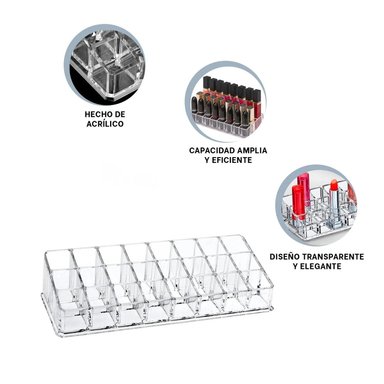 HECHO DE ACRÍLICO

CAPACIDAD AMPLIA Y EFICIENTE

DISEÑO TRANSPARENTE Y ELEGANTE