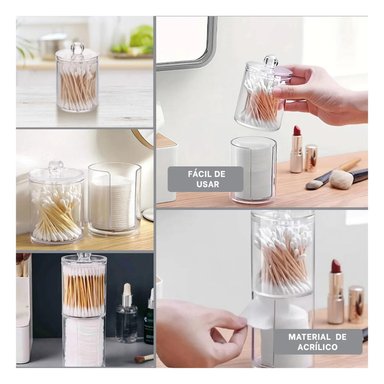 FÁCIL DE USAR

MATERIAL DE ACRÍLICO