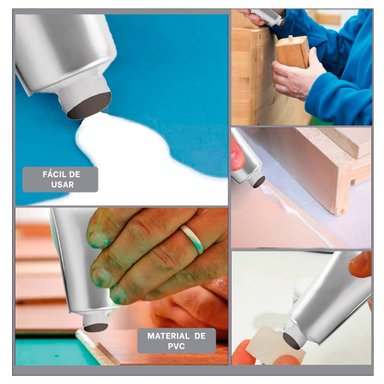 FÁCIL DE USAR

MATERIAL DE PVC